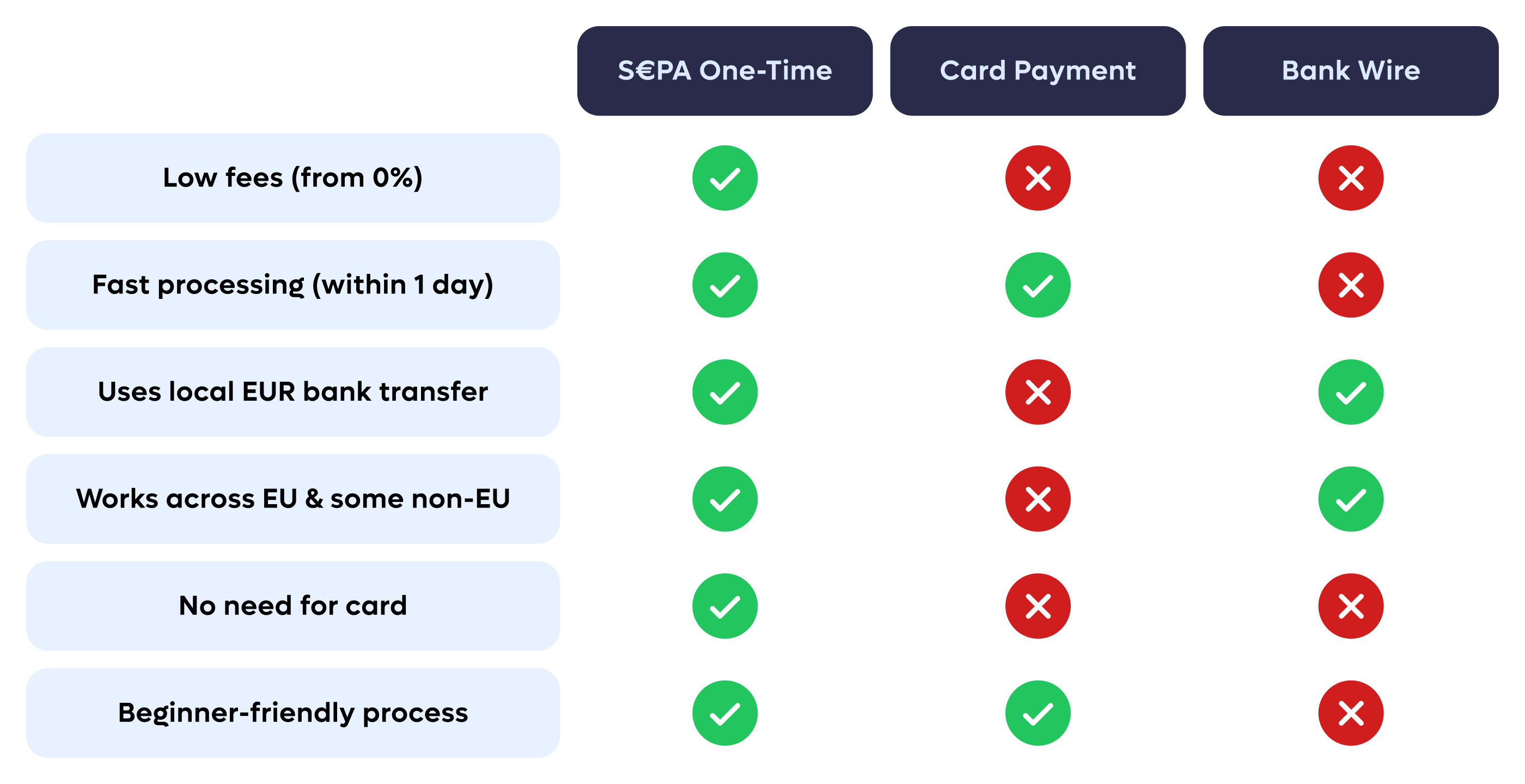 | | S€PA One-Time | Card Payment | Bank Wire |
|---|---|---|---|
| Low fees (from 0%) | ✓ | ✗ | ✗ |
| Fast processing (within 1 day) | ✓ | ✓ | ✗ |
| Uses local EUR bank transfer | ✓ | ✗ | ✓ |
| Works across EU & some non-EU | ✓ | ✗ | ✓ |
| No need for card | ✓ | ✗ | ✗ |
| Beginner-friendly process | ✓ | ✓ | ✗ |